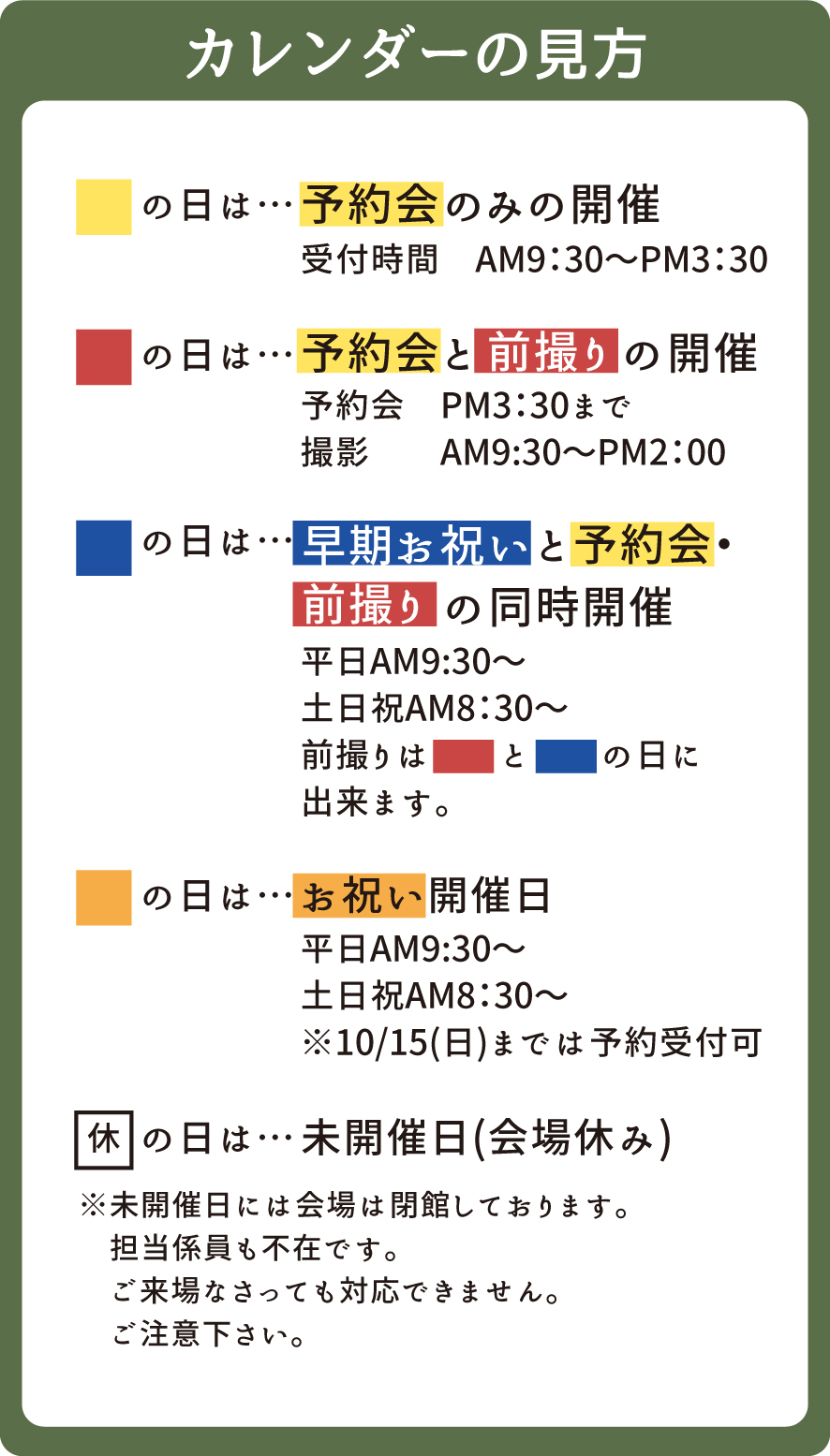 カレンダーの見方

の日は…予約会のみの開催
受付時間 AM9:30〜PM3:30

の日は…予約会と前撮りの開催
予約会 PM3:30まで
撮影 AM9:30〜PM2:00

の日は…早期お祝いと予約会・前撮りの同時開催
平日AM9:30〜
土日祝AM8:30〜
前撮りは と の日に出来ます。

の日は…お祝い開催日
平日AM9:30〜
土日祝AM8:30〜
※10/15(日)までは予約受付可

休 の日は…未開催日(会場休み)

※未開催日には会場は閉館しております。
担当係員も不在です。
ご来場なさっても対応できません。
ご注意下さい。